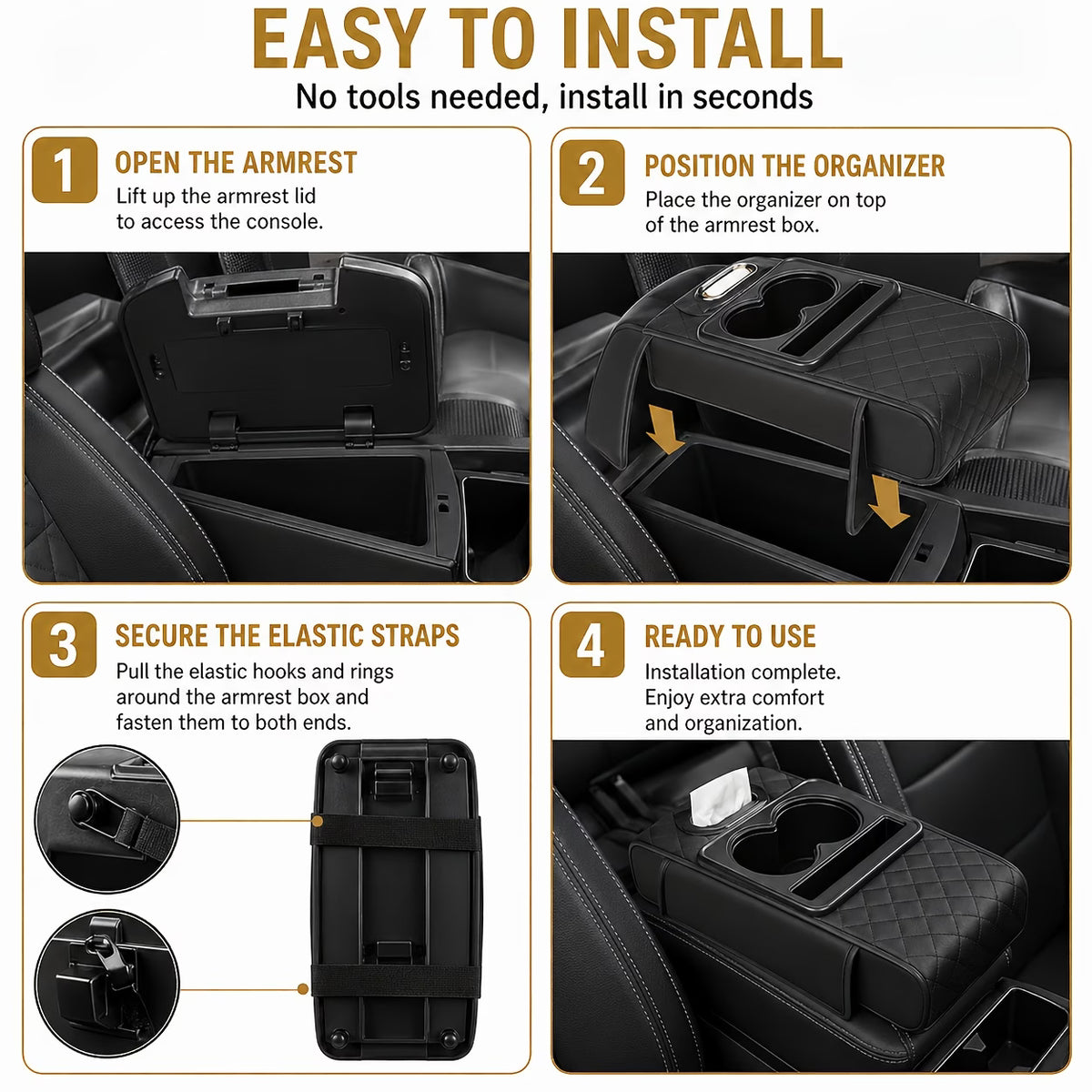 EASY TO INSTALL

No tools needed, install in seconds

1 OPEN THE ARMREST

Lift up the armrest lid to access the console.

2 POSITION THE ORGANIZER

Place the organizer on top of the armrest box.

3 SECURE THE ELASTIC STRAPS

Pull the elastic hooks and rings around the armrest box and fasten them to both ends.

4 READY TO USE

Installation complete. Enjoy extra comfort and organization.